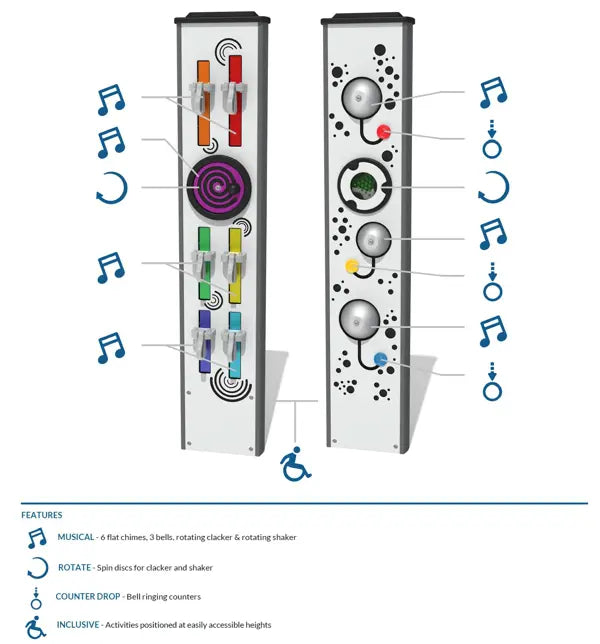 FEATURES

MUSICAL - 6 flat chimes, 3 bells, rotating clacker & rotating shaker

ROTATE - Spin discs for clacker and shaker

COUNTER DROP - Bell ringing counters

INCLUSIVE - Activities positioned at easily accessible heights